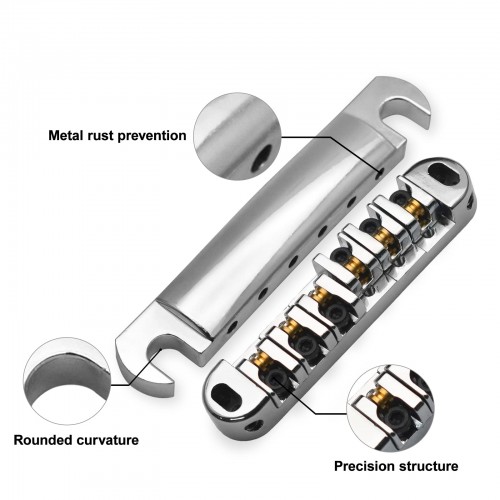 Metal rust prevention

Rounded curvature

Precision structure